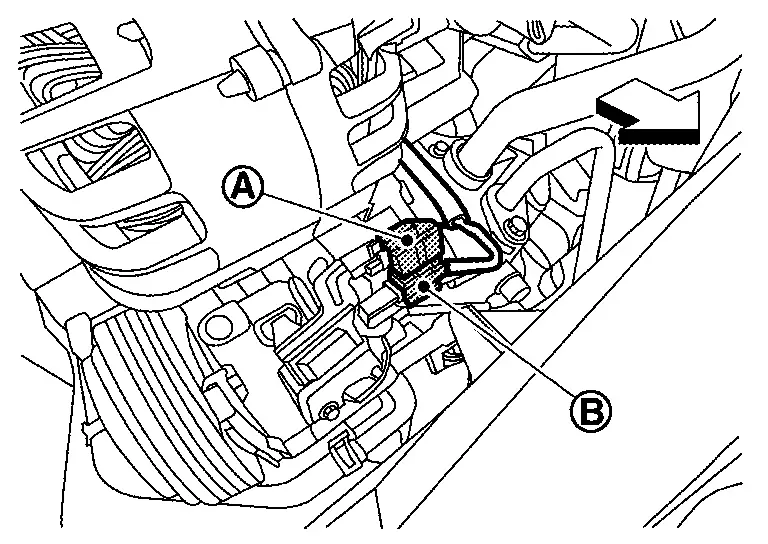 A

B