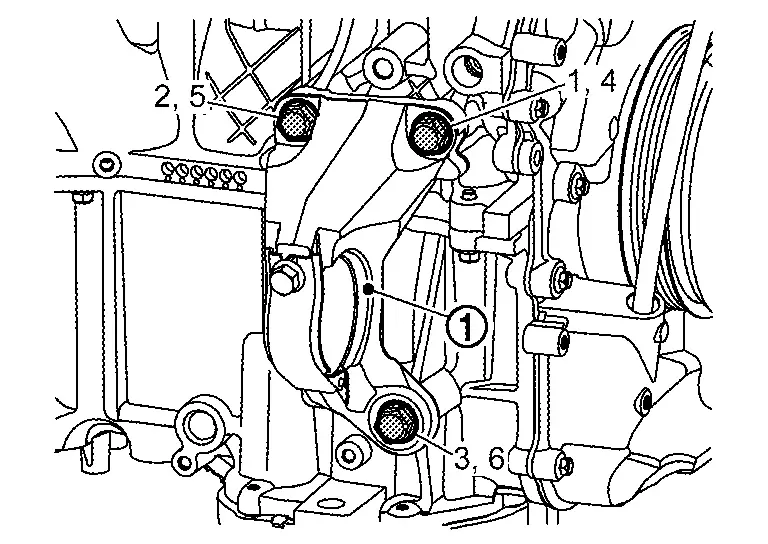 2, 5
1, 4
1
3, 6