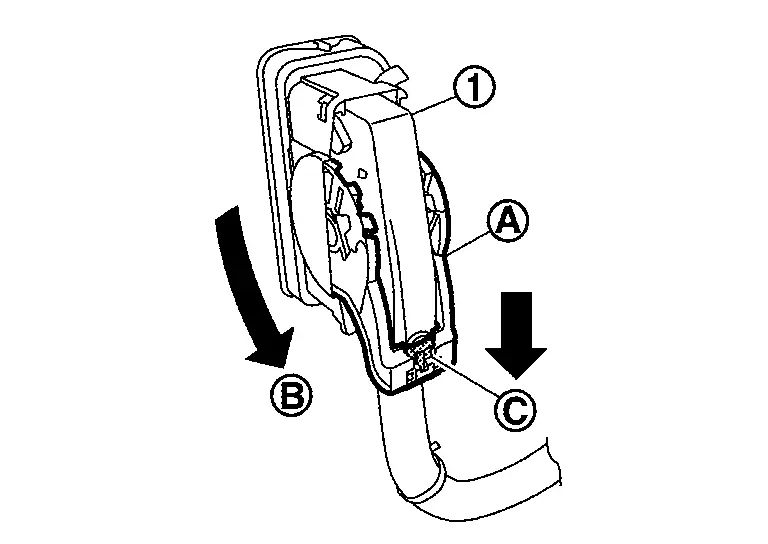 1
A
B
C