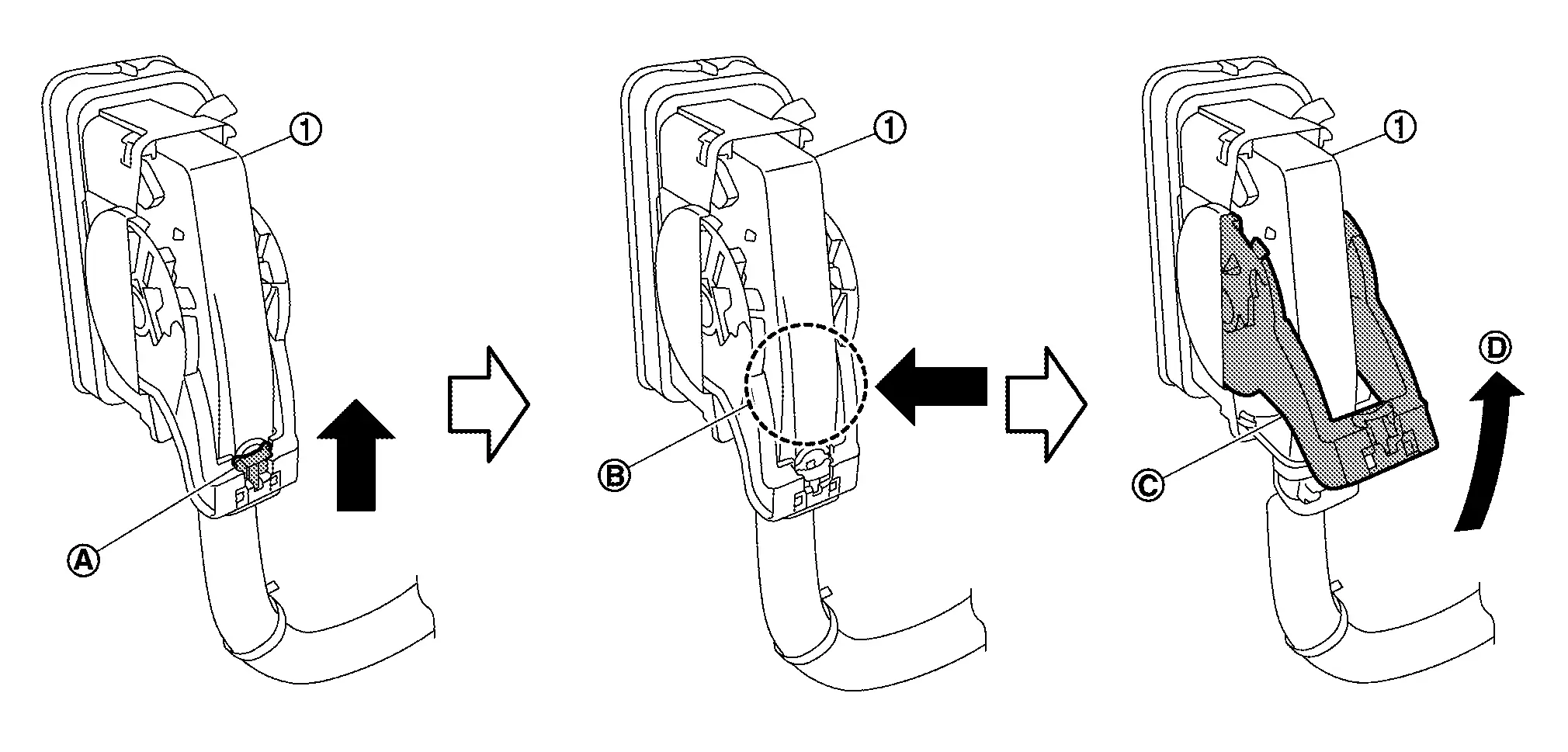 1
A
1
B
1
D
C