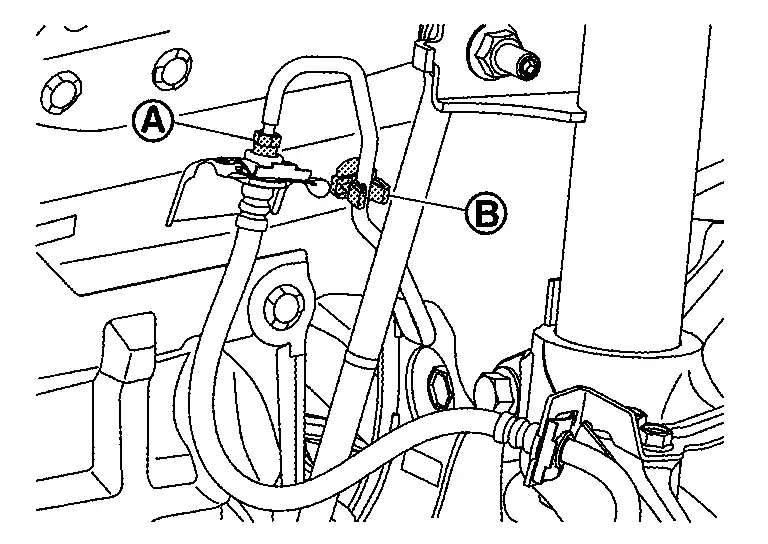 A

B