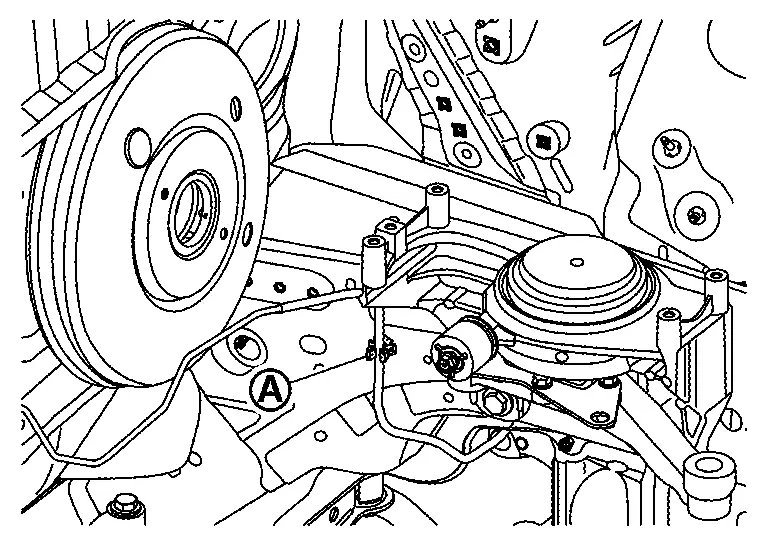 A