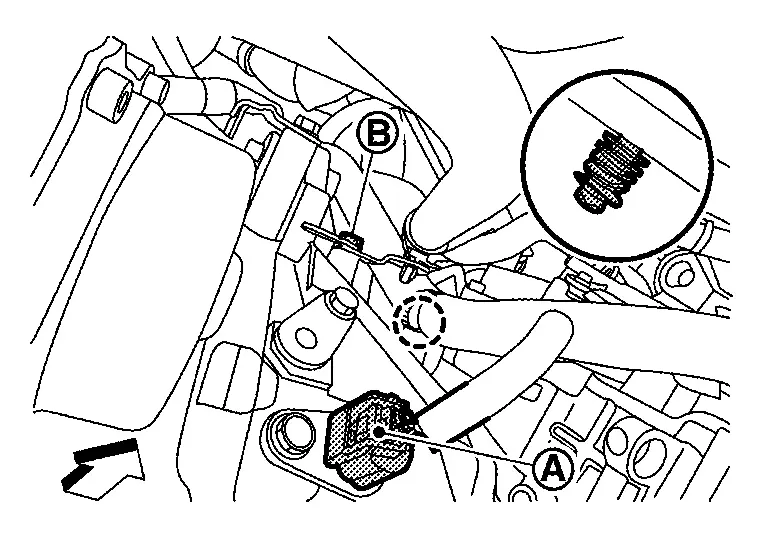 B
A