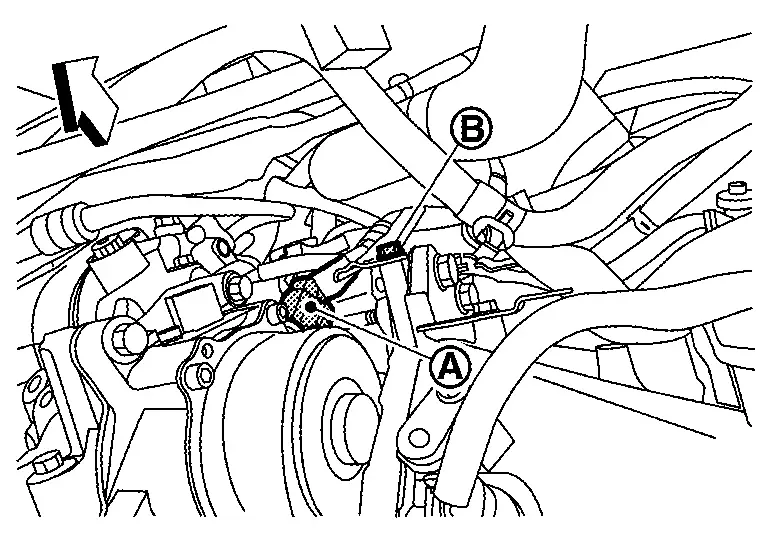 B

A