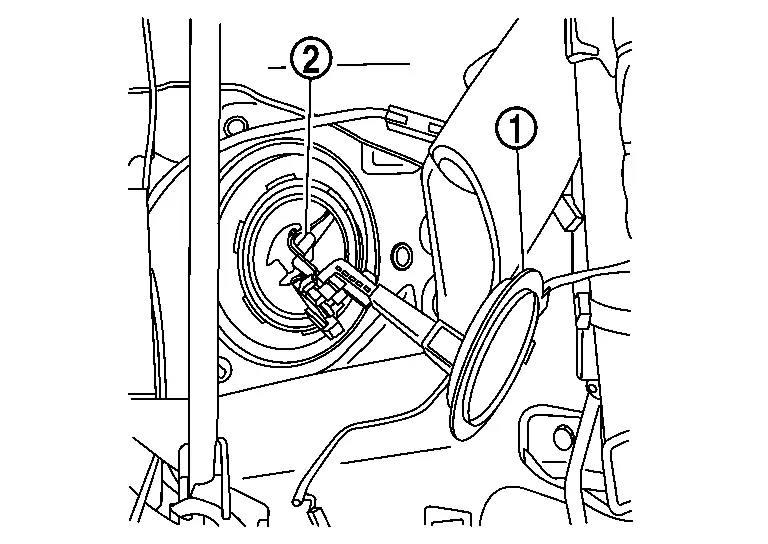 2
1