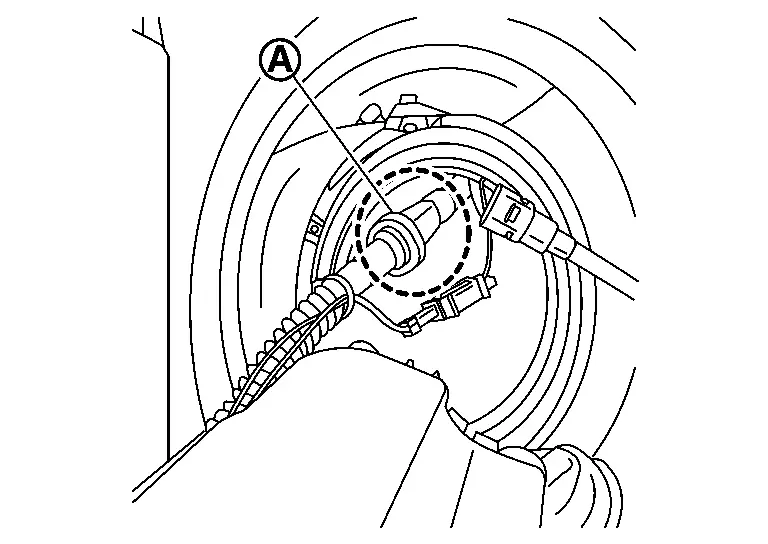 A