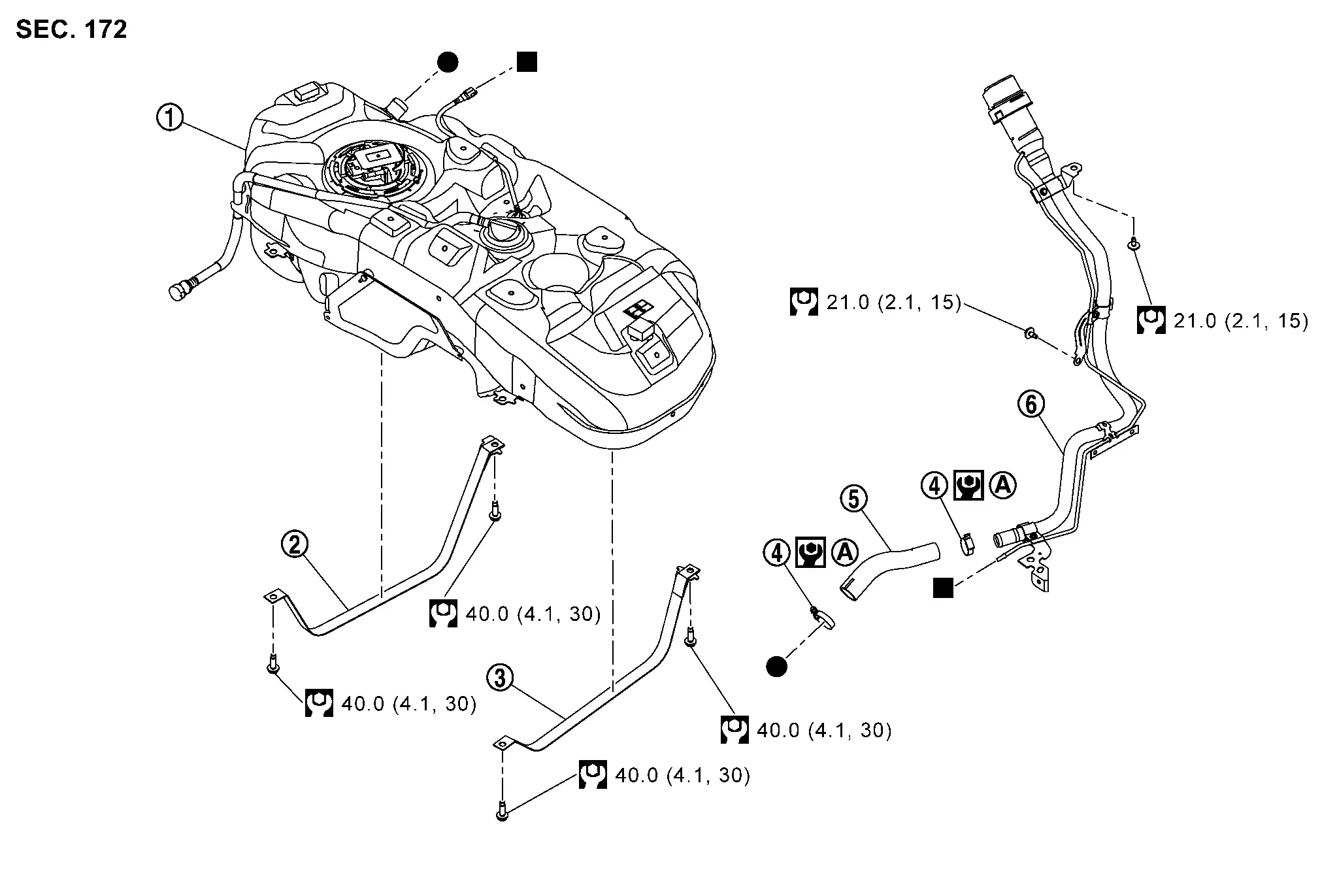 SEC. 172

1

21.0 (2.1, 15)

21.0 (2.1, 15)

6

4 A

5

4 A

2

40.0 (4.1, 30)

40.0 (4.1, 30)

3

40.0 (4.1, 30)

40.0 (4.1, 30)