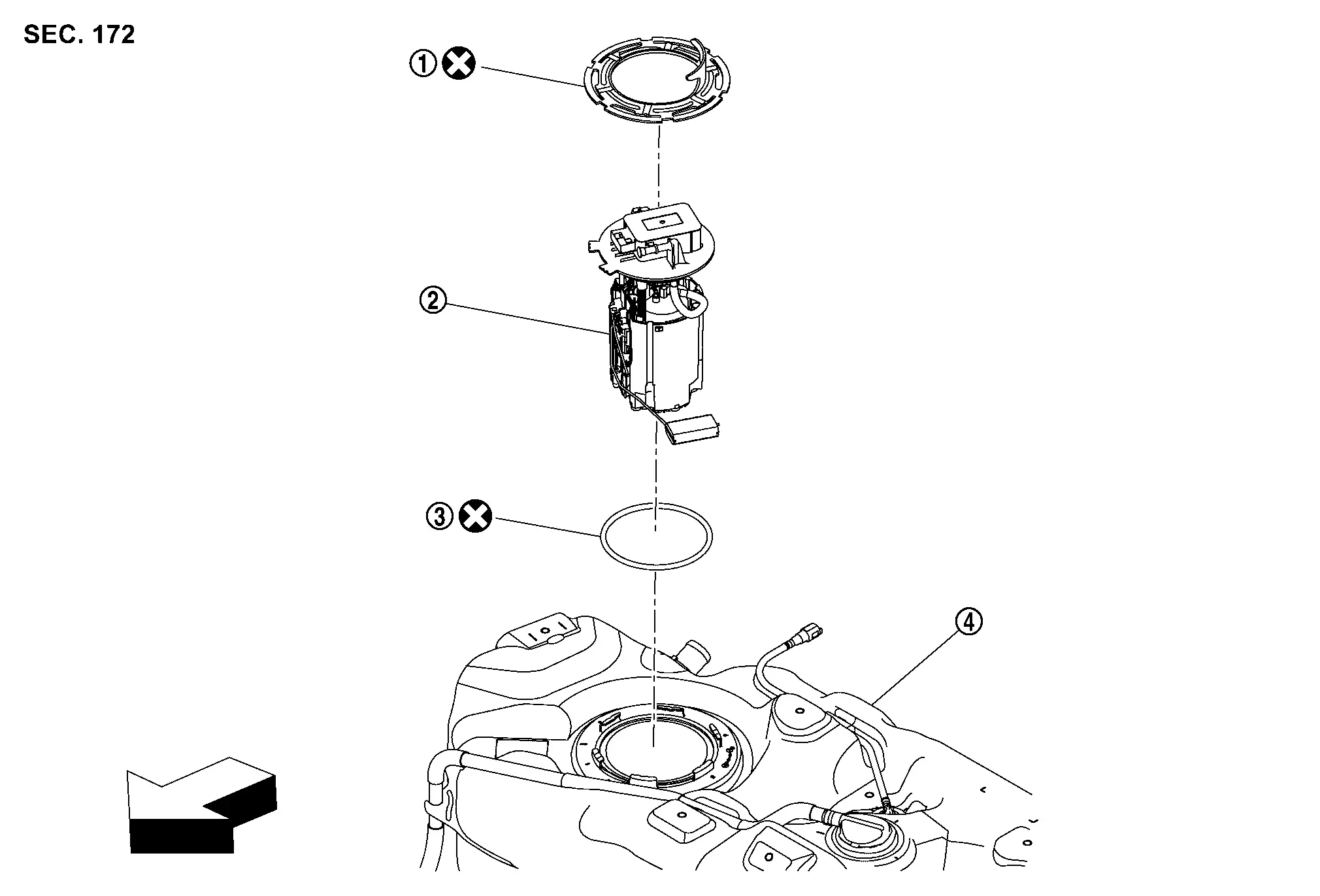 SEC. 172

①

②

③

④