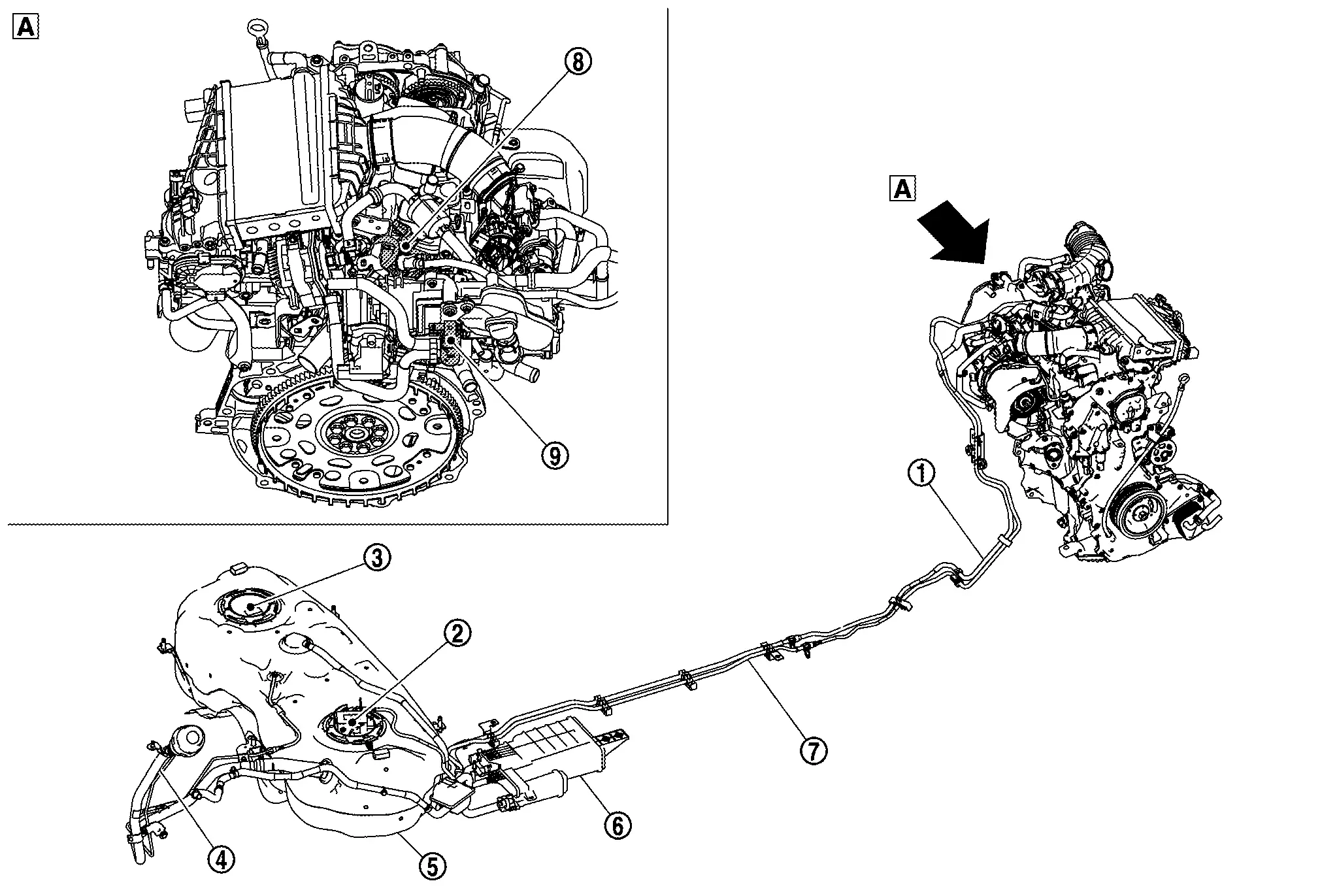 A

8

9

A

1

3

2

7

6

4

5