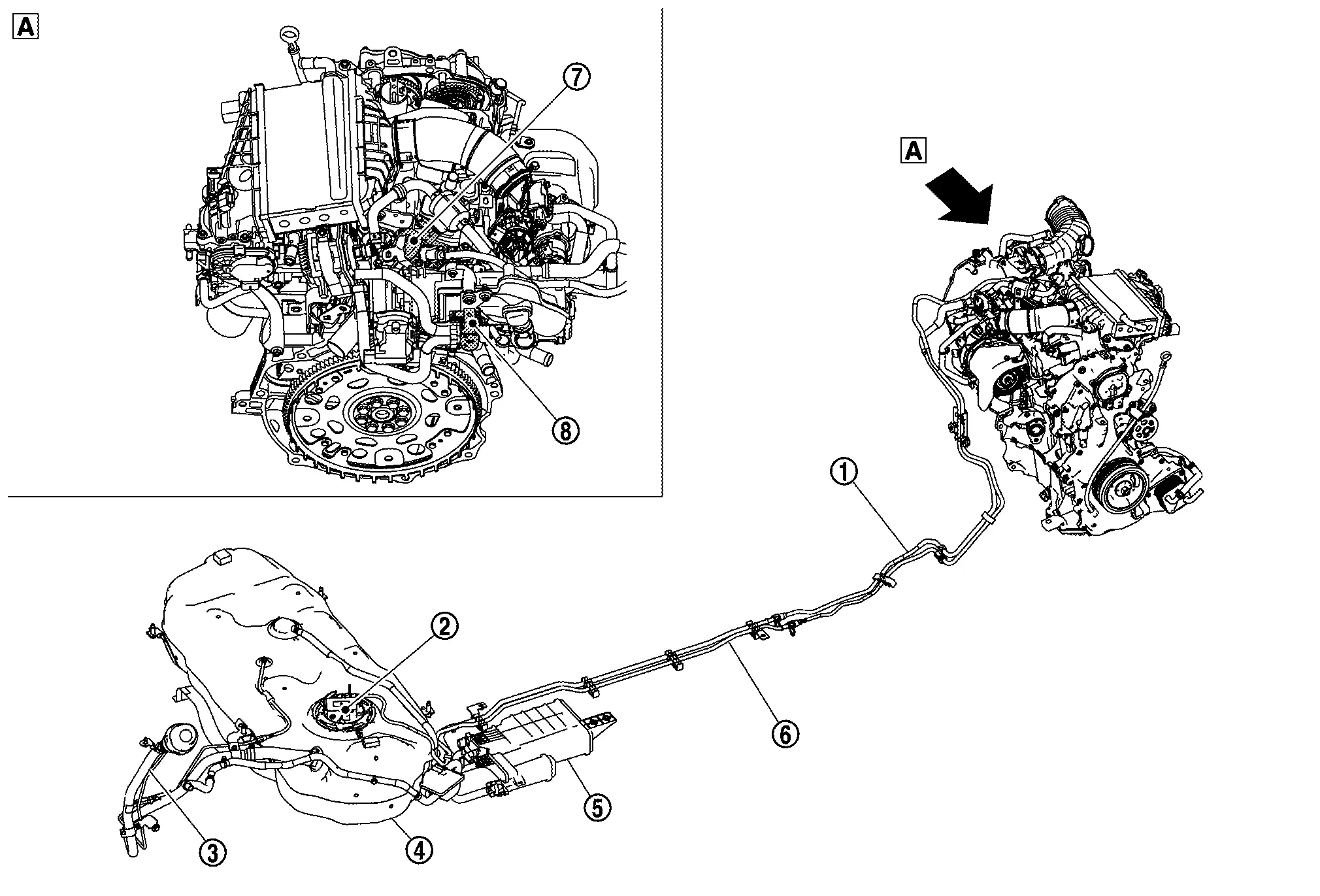 A

7

8

A

1

2

6

5

3

4