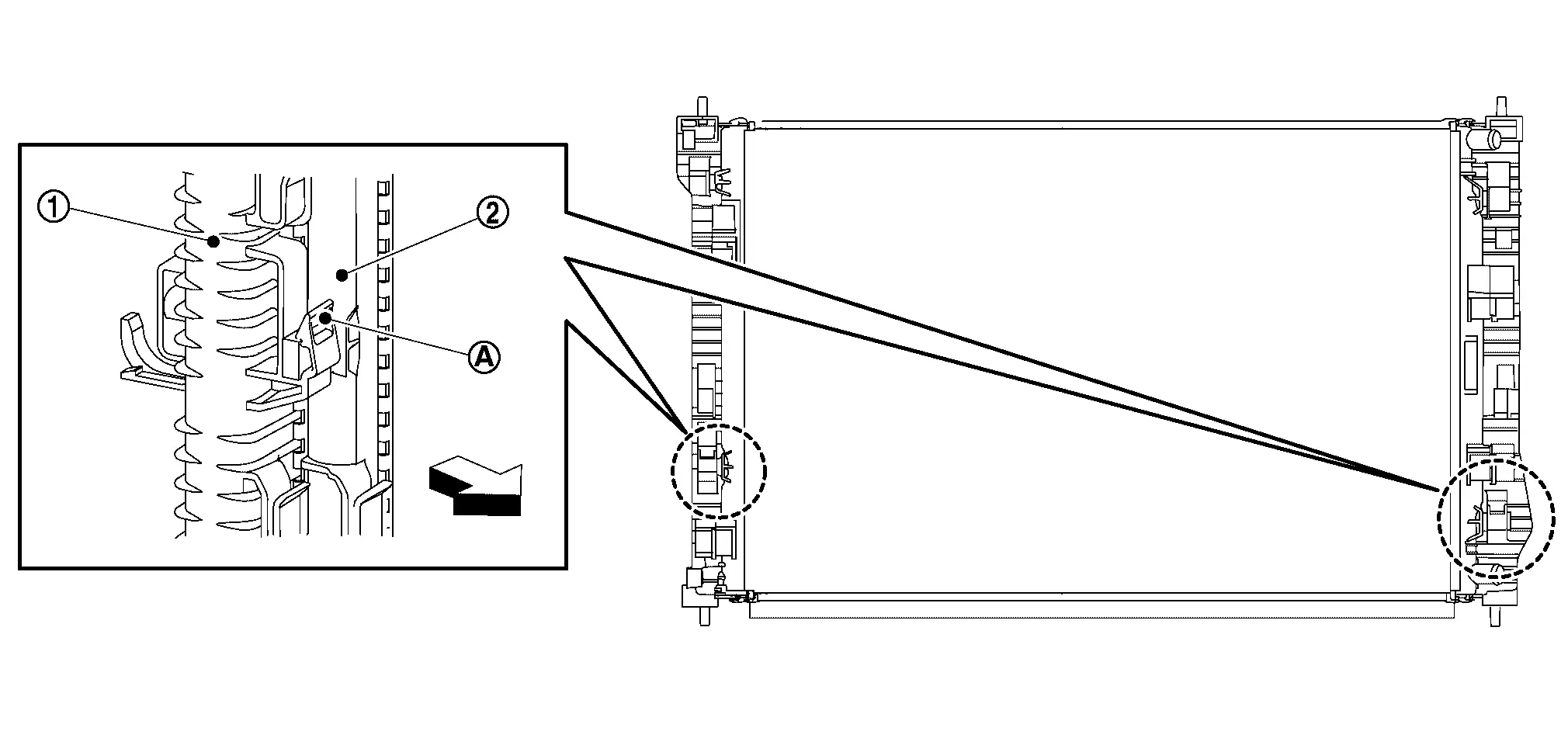 1
2
A