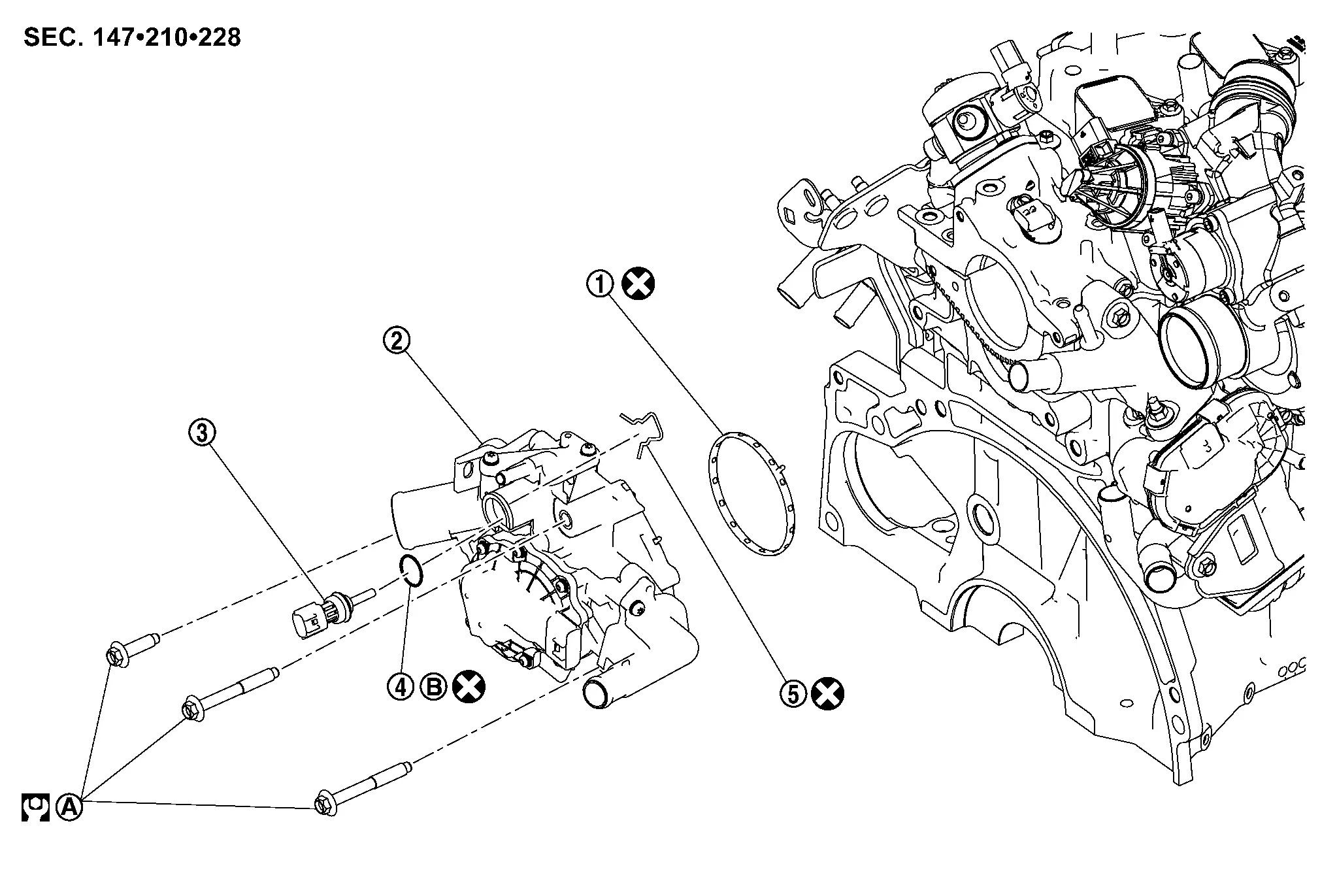 SEC. 147•210•228

①

②

③

④ Ⓑ

⑤

Ⓐ