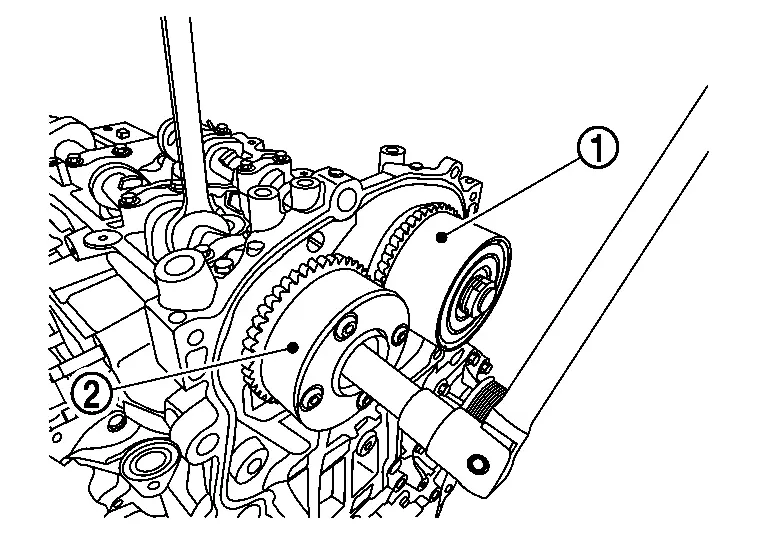 1

2