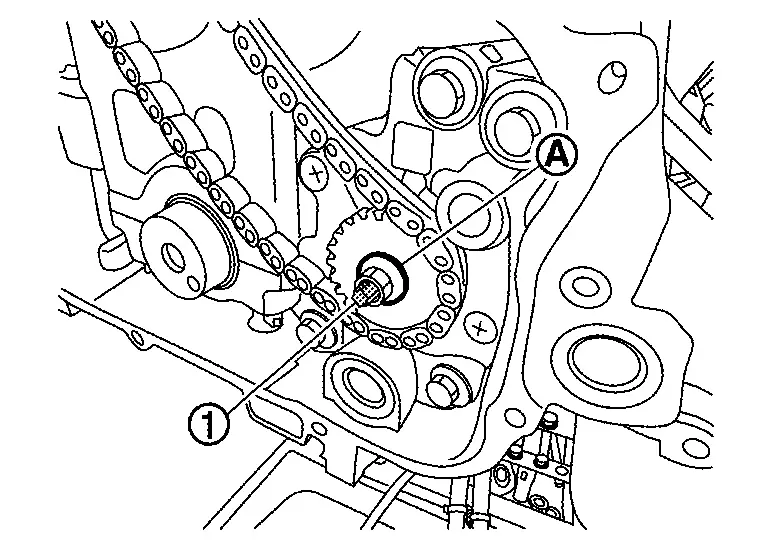 A
1