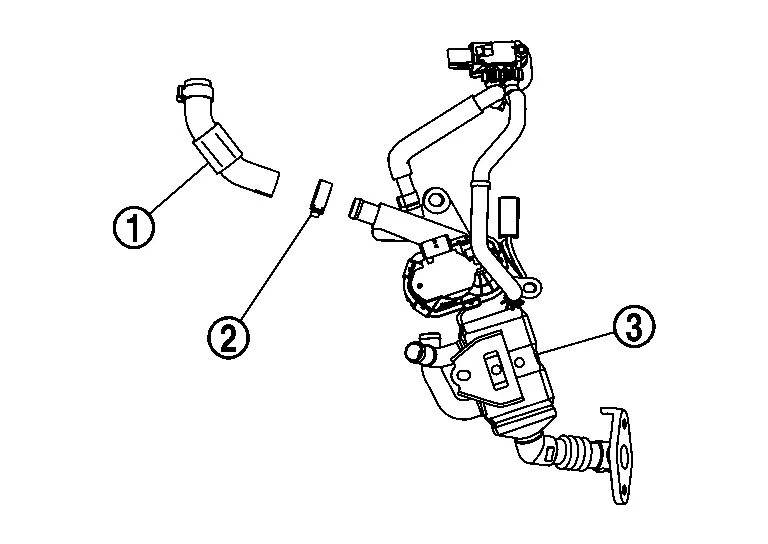 1
2
3