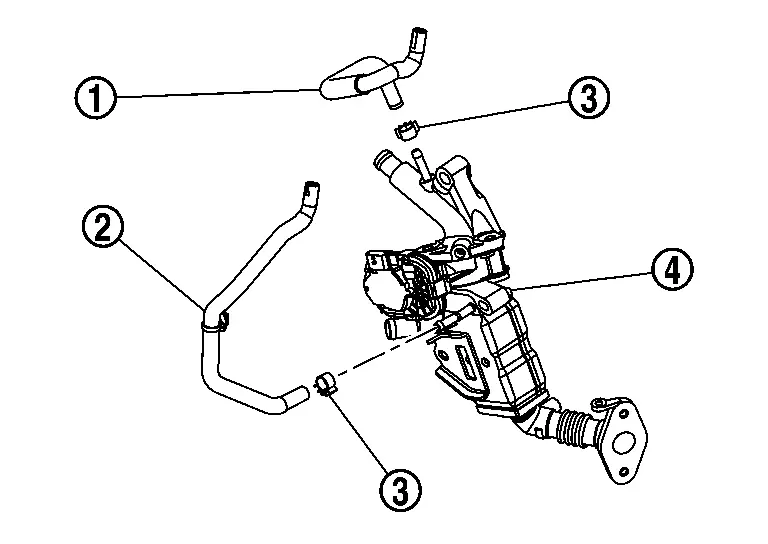 1
3
2
4
3