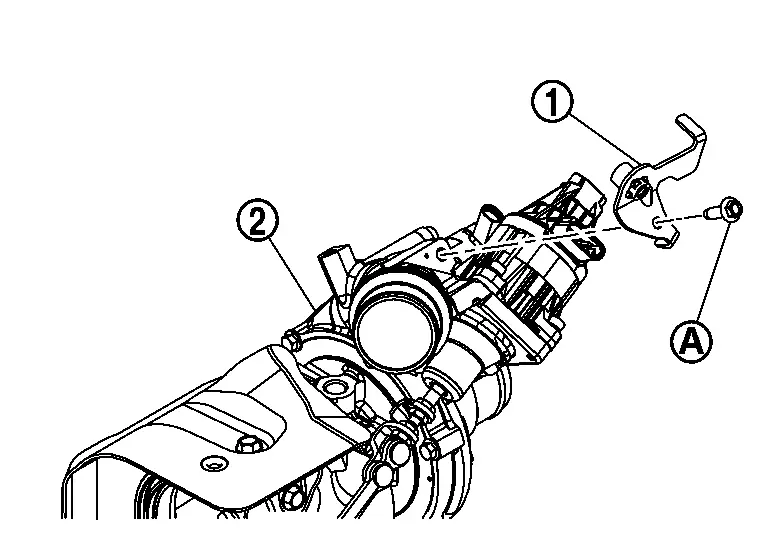 1
2
A