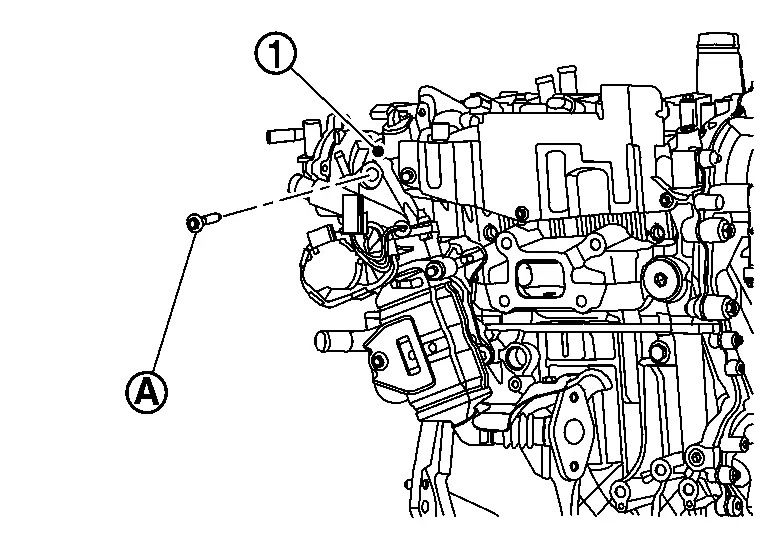 1
A