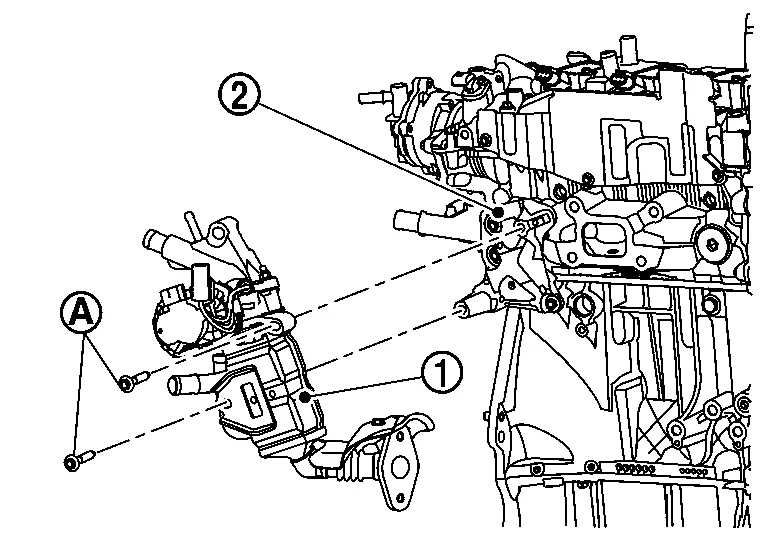 2

A

1