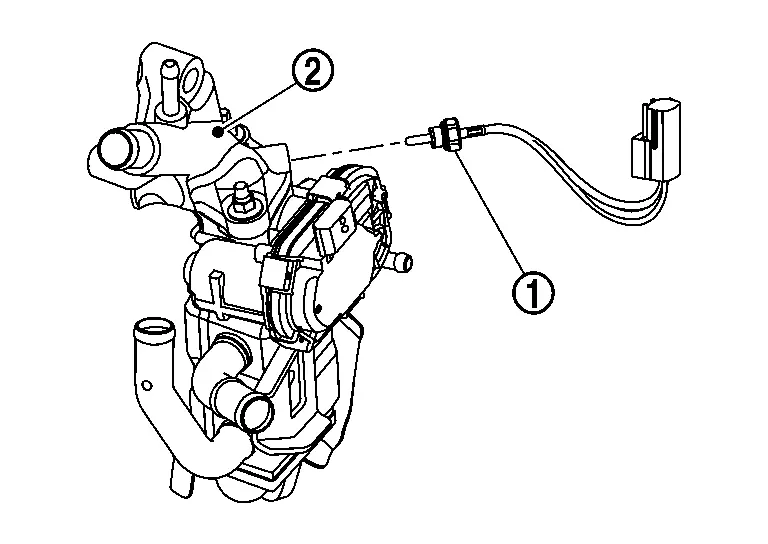 2

1