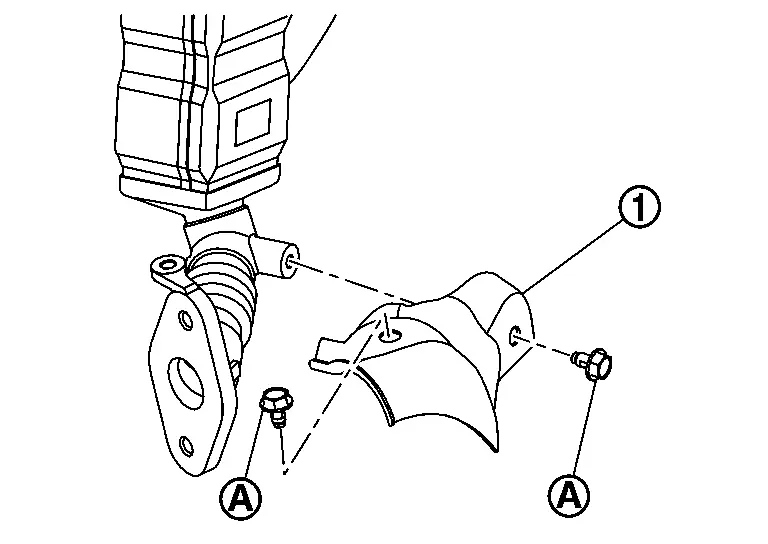 1

A

A