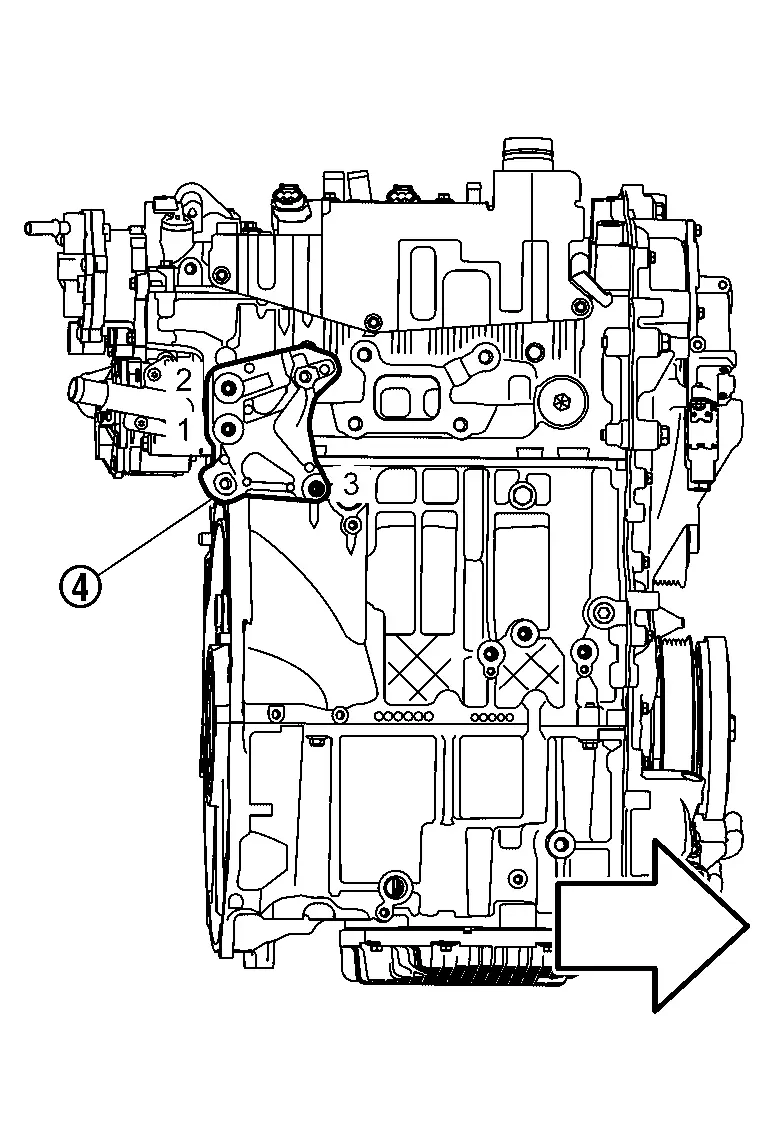 2
1
3
④