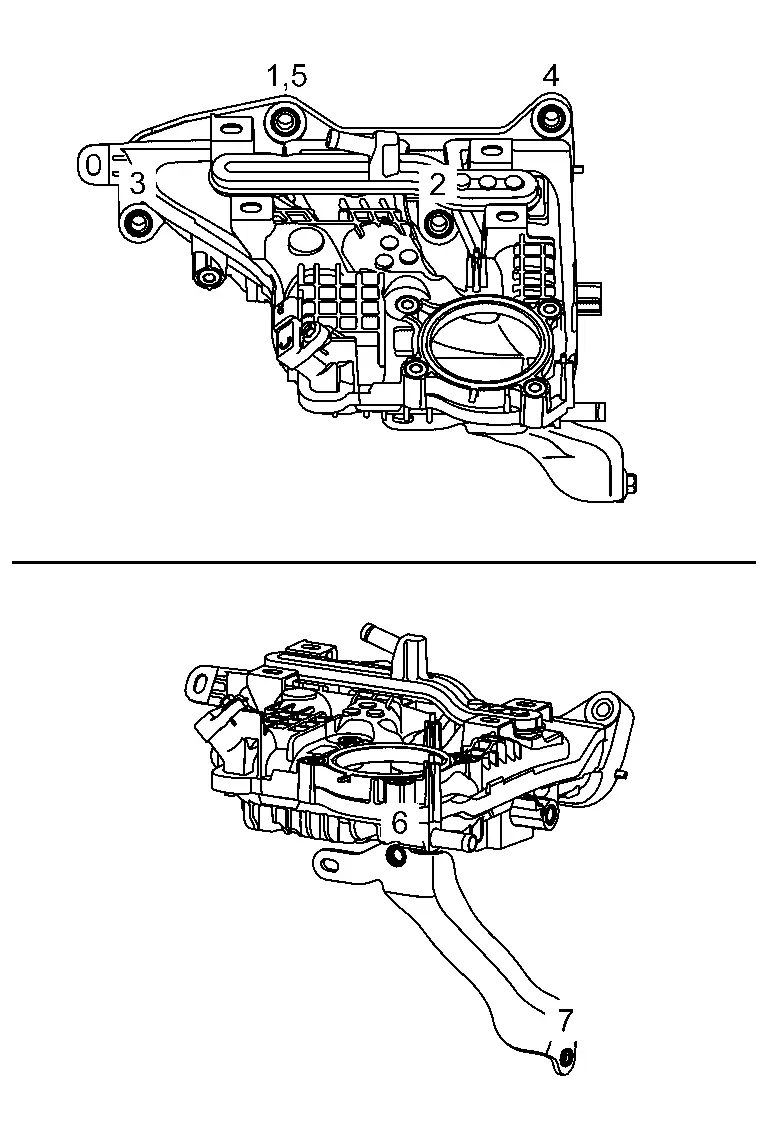 1,5
4
3
2
6
7