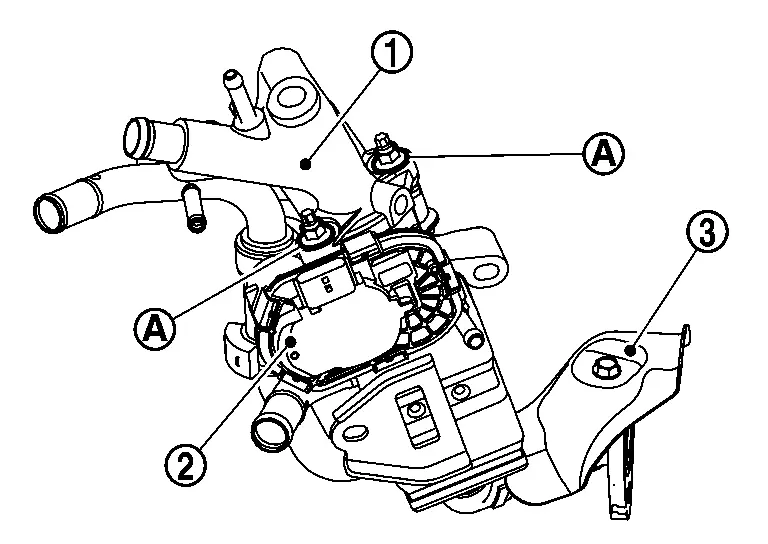 1
A
3
A
2