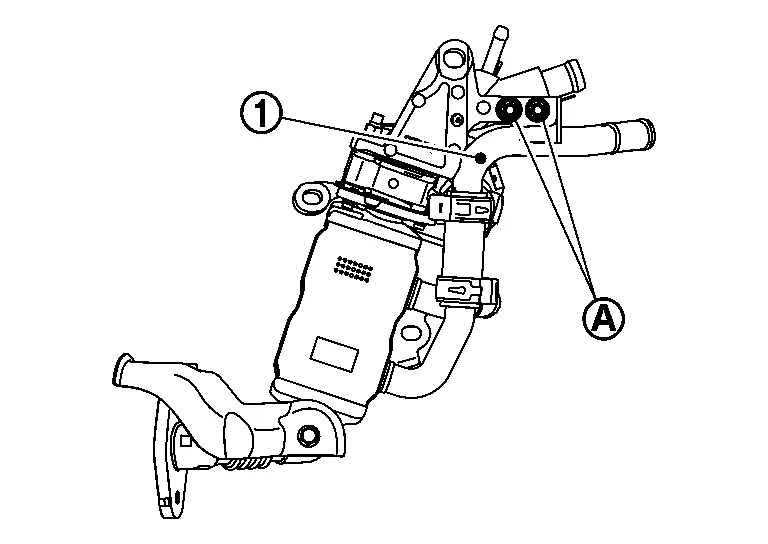 1

A