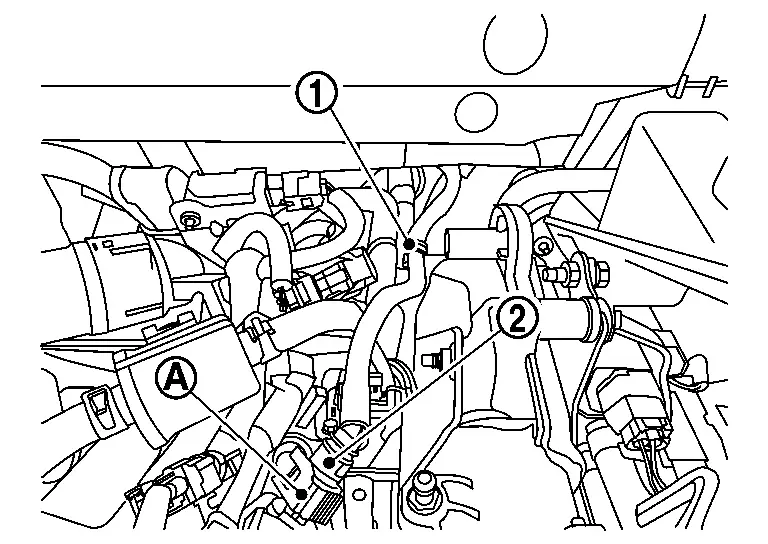 1
2
A