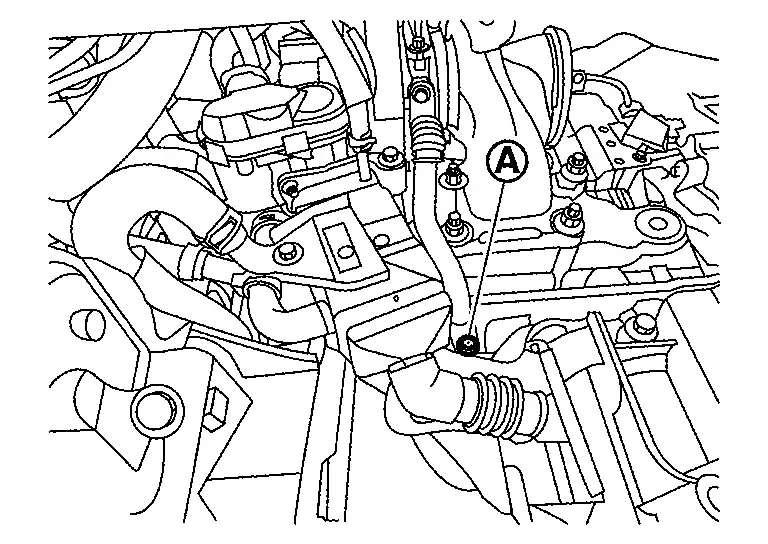 A