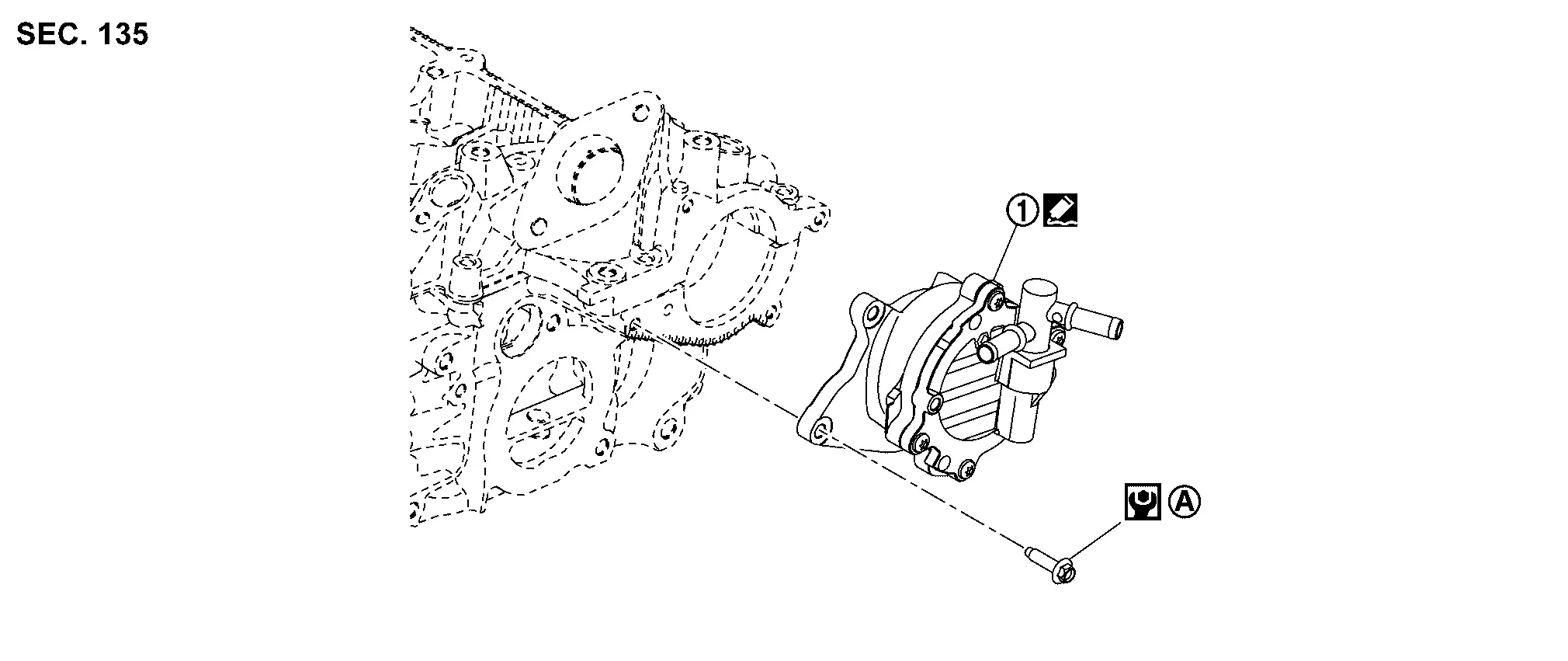 SEC. 135

1

A