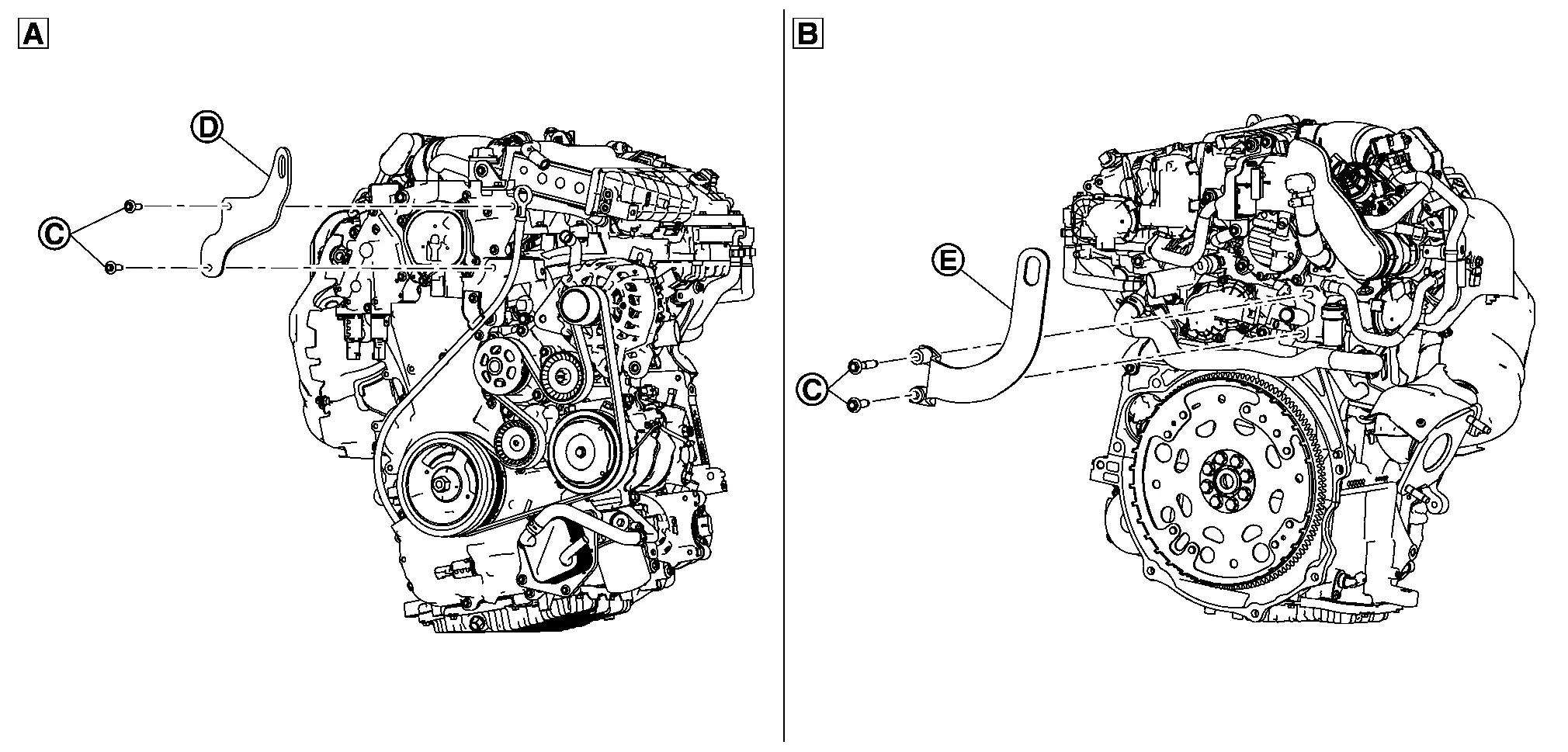 A
D
C
B
E
C