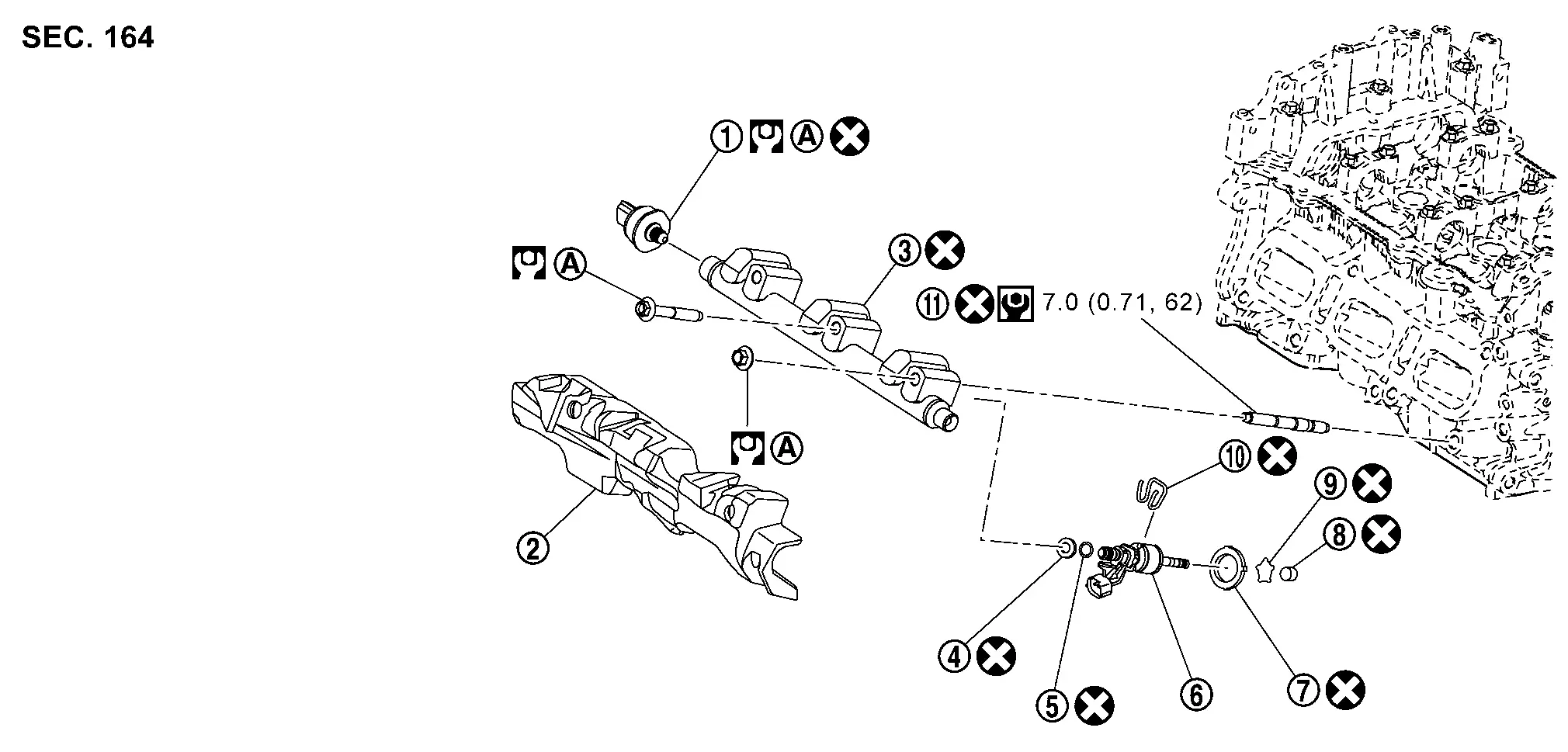 SEC. 164

1 A

A

3

11 7.0 (0.71, 62)

A

2

10

9

8

4

5

6

7