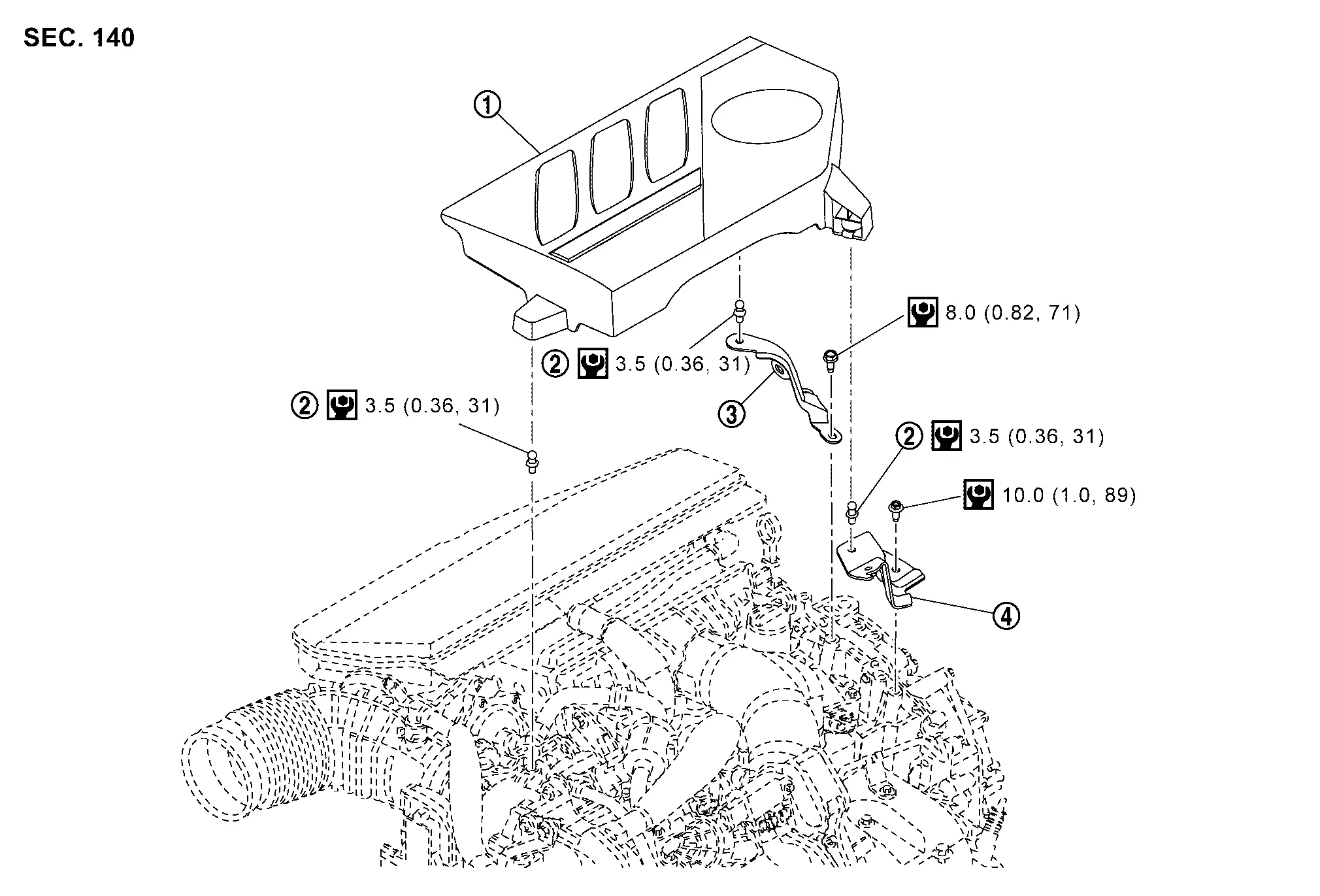 SEC. 140

①

8.0 (0.82, 71)

② 3.5 (0.36, 31)

② 3.5 (0.36, 31)

③

② 3.5 (0.36, 31)

10.0 (1.0, 89)

④