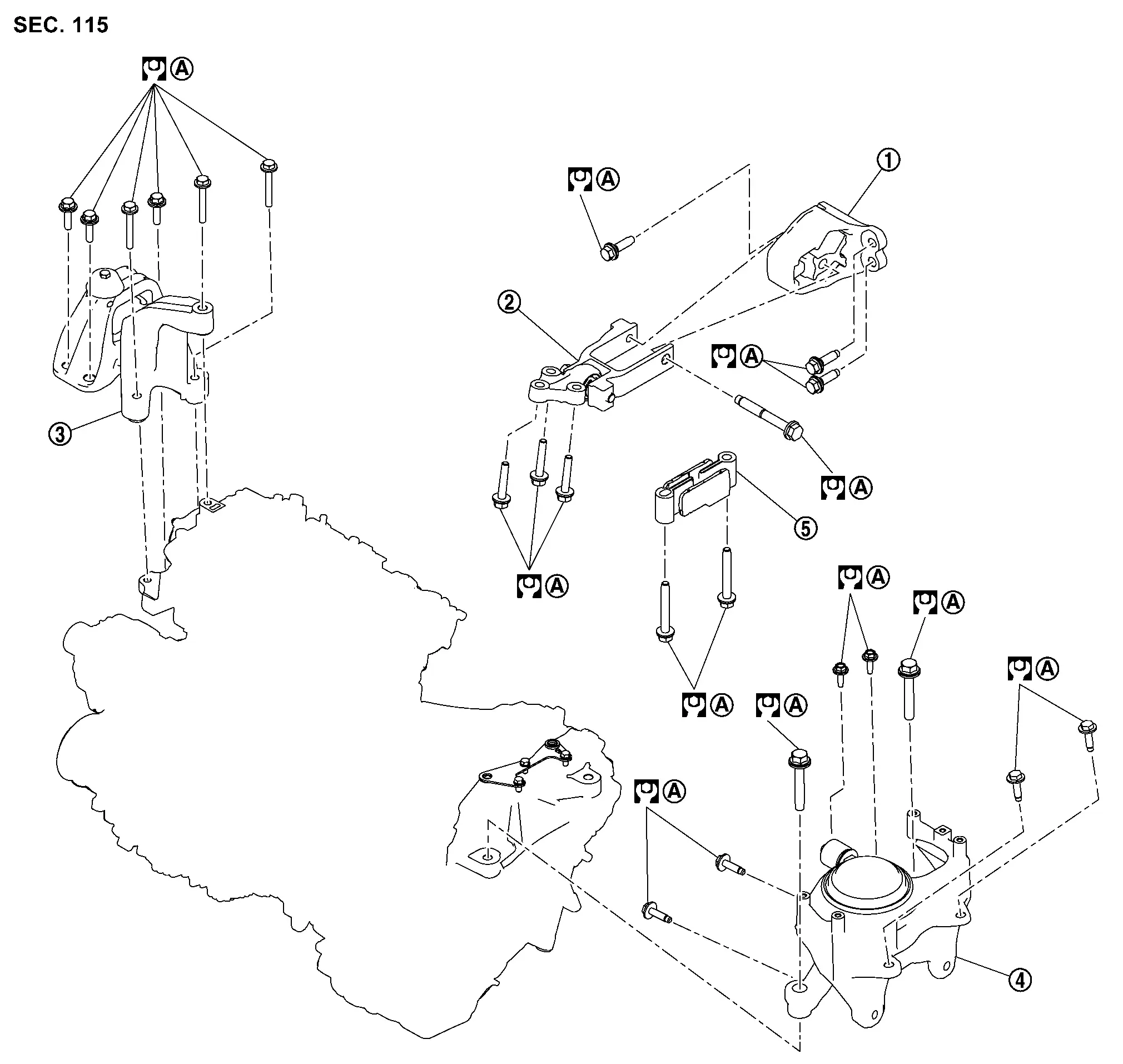 SEC. 115

Ⓐ

Ⓐ

①

②

Ⓐ

③

Ⓐ

⑤

Ⓐ

Ⓐ

Ⓐ

Ⓐ

Ⓐ

Ⓐ

Ⓐ

④