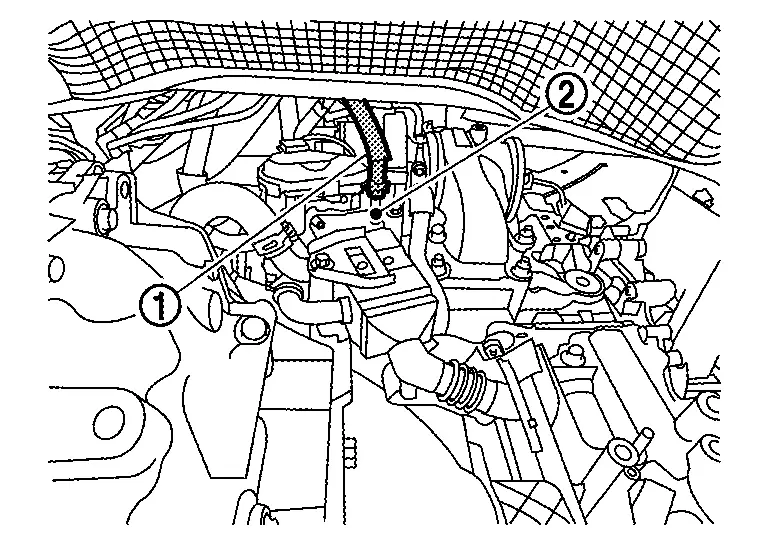 2
1