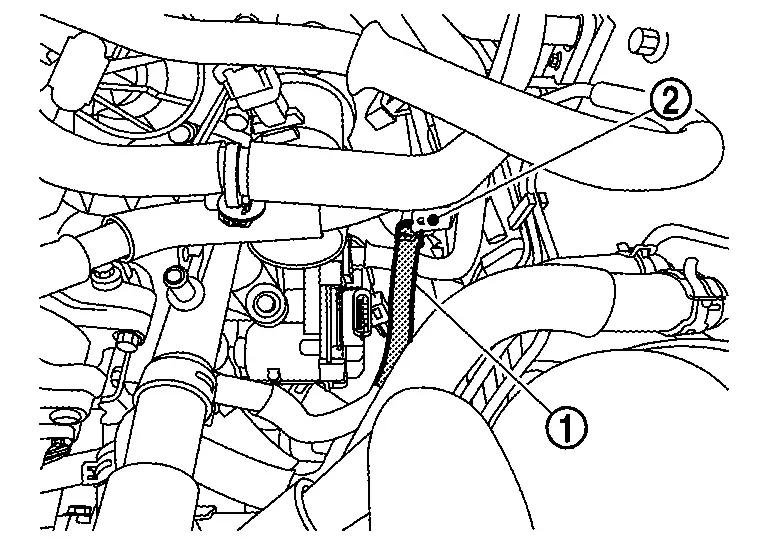 2

1