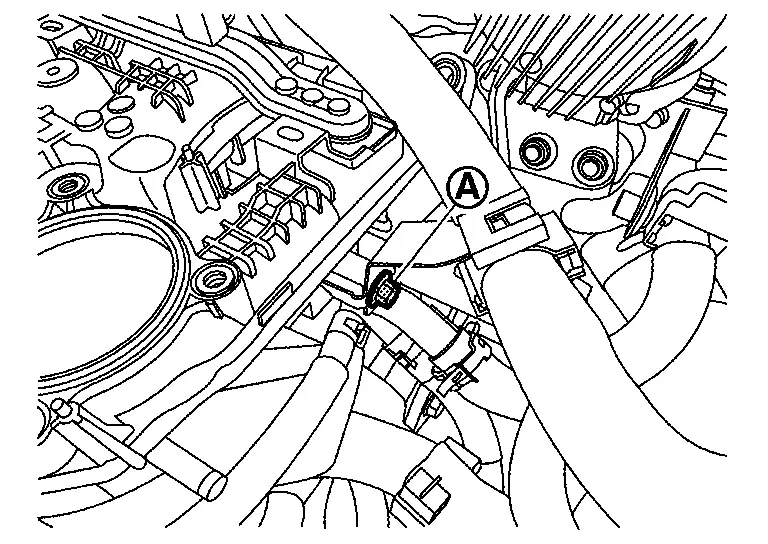 A