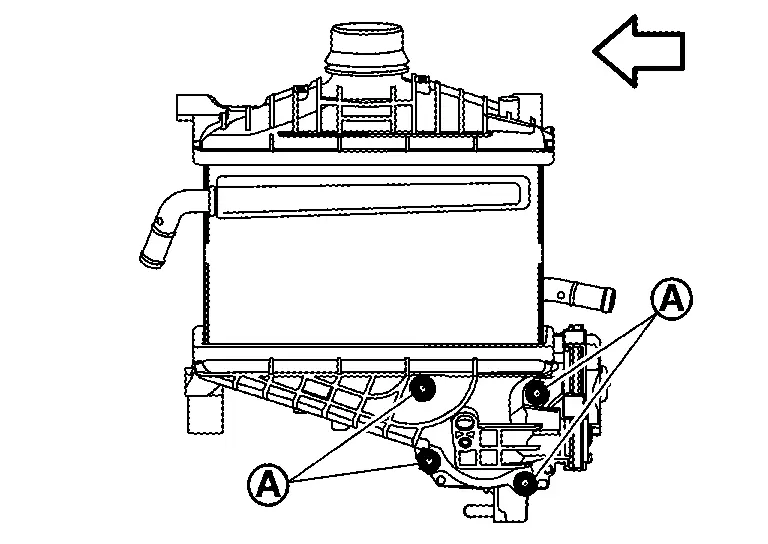 A
A