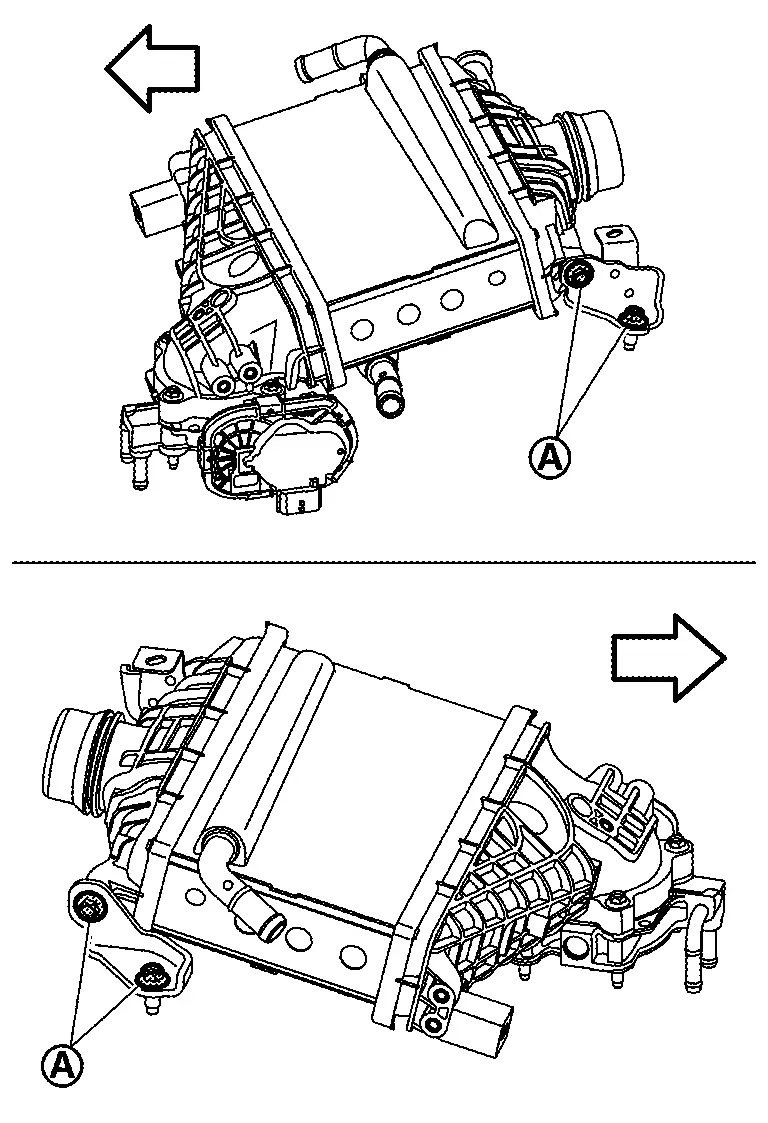 A

A