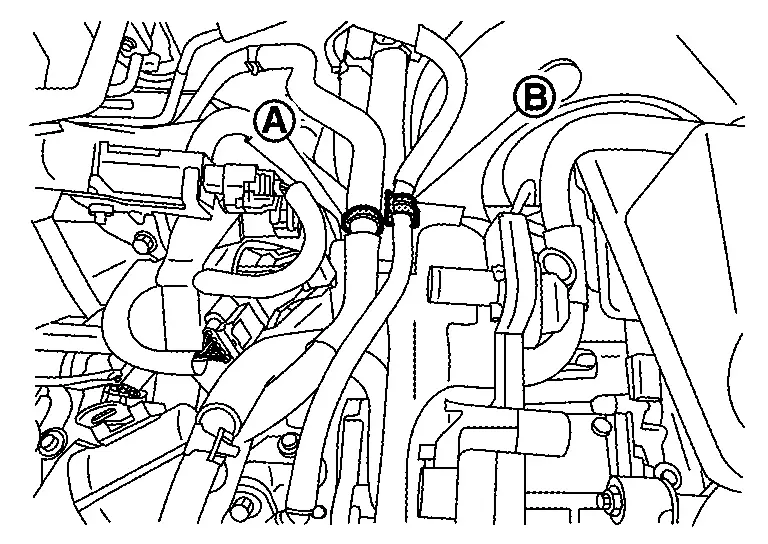 A
B