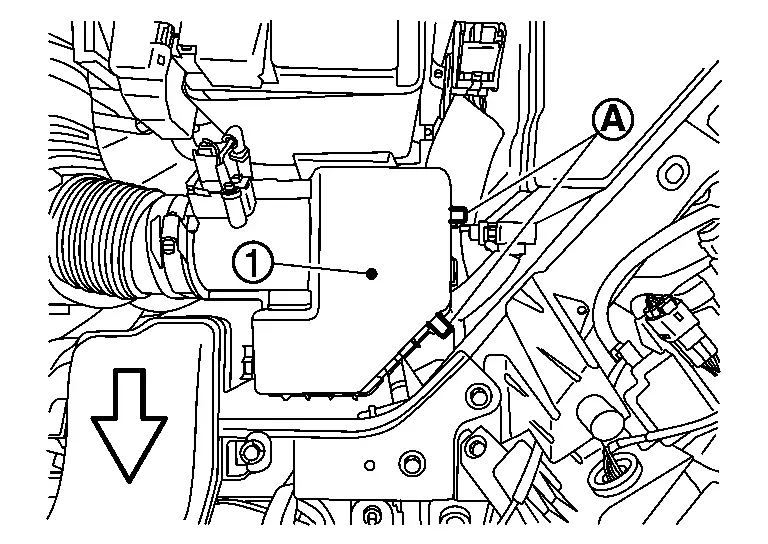 A
1