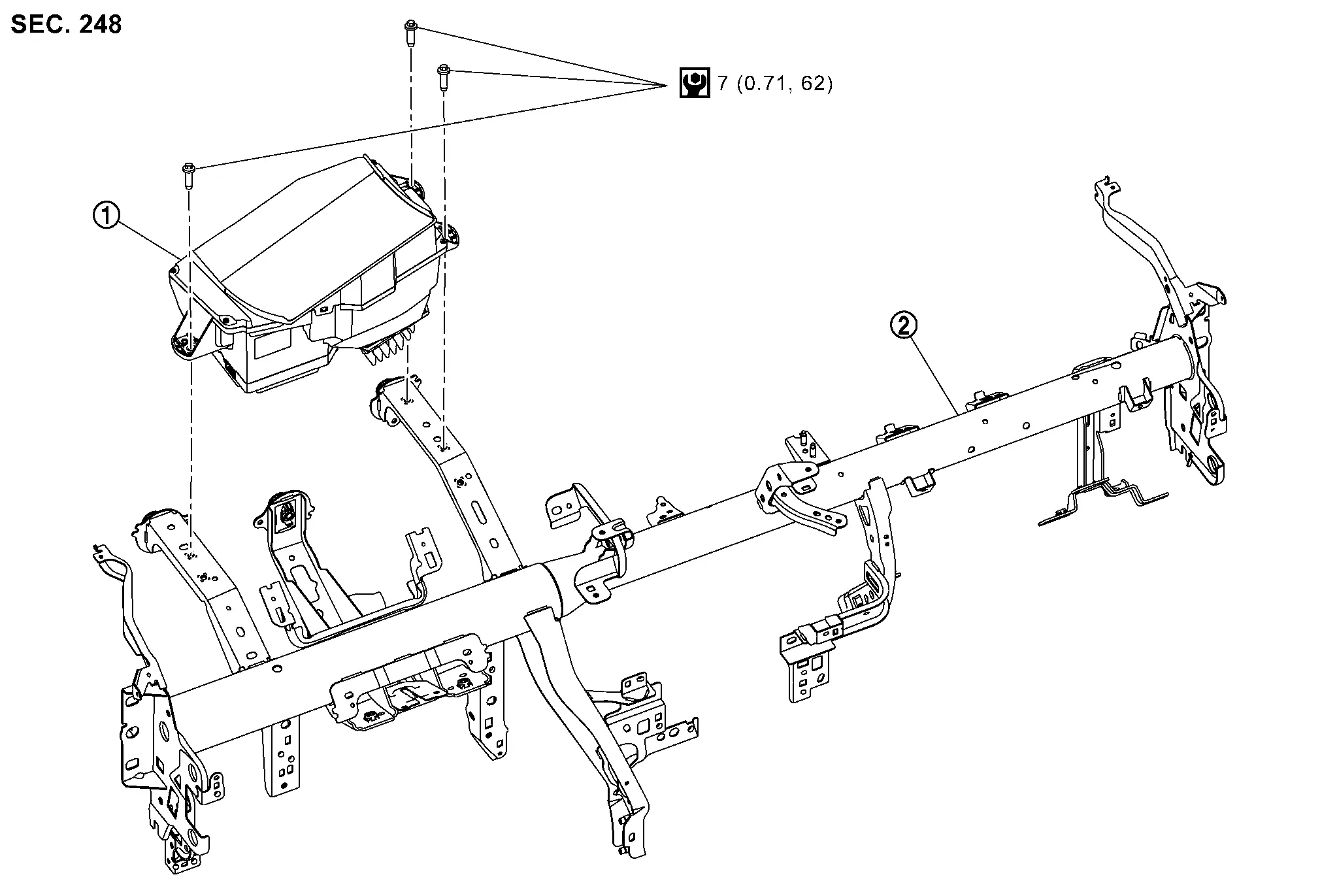 SEC. 248

7 (0.71, 62)

①

②