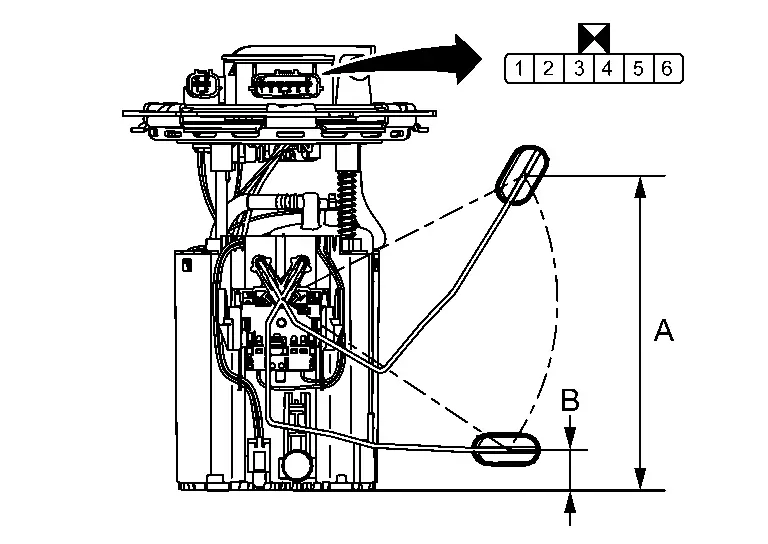 1 2 3 4 5 6

A

B