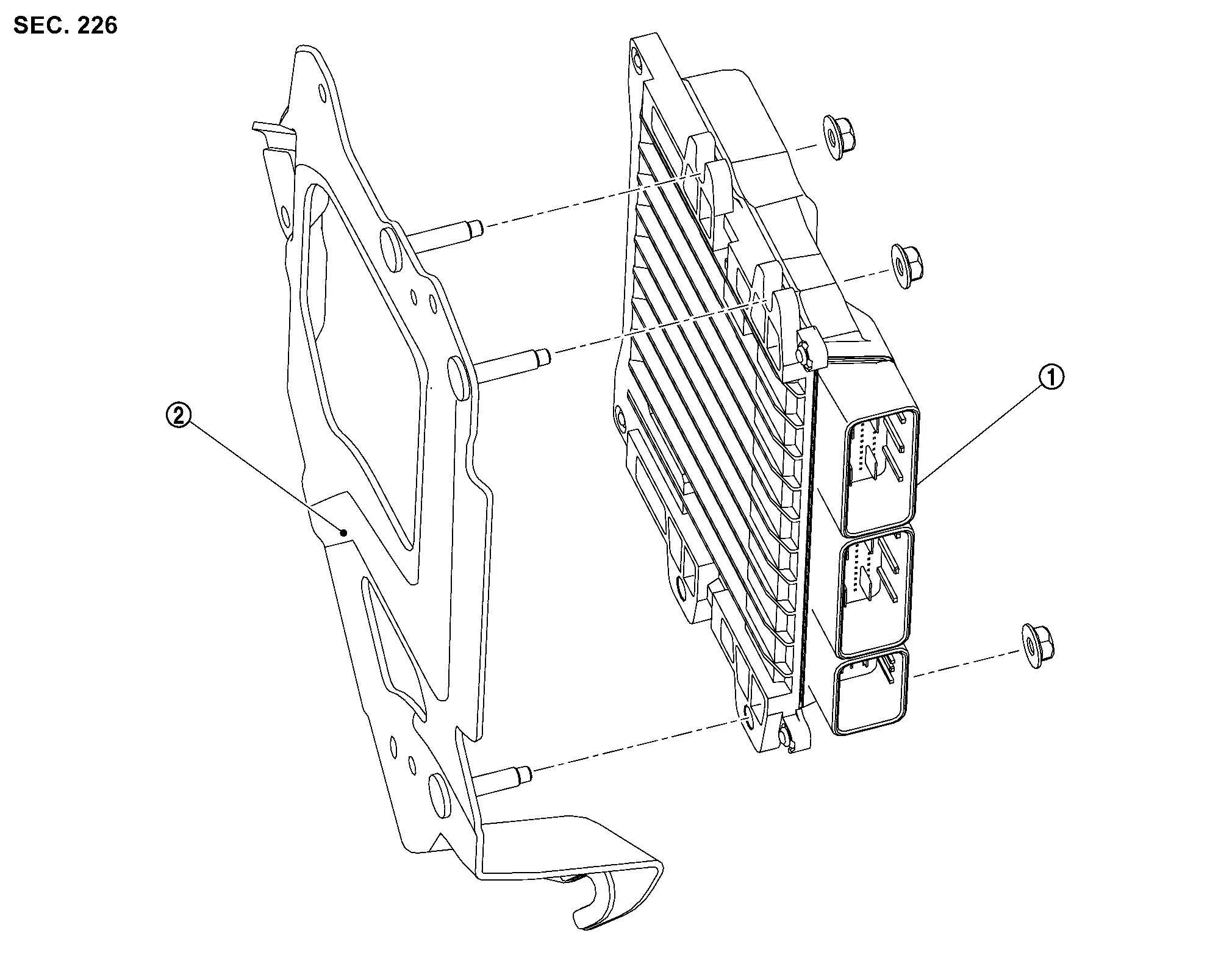 SEC. 226

①

②