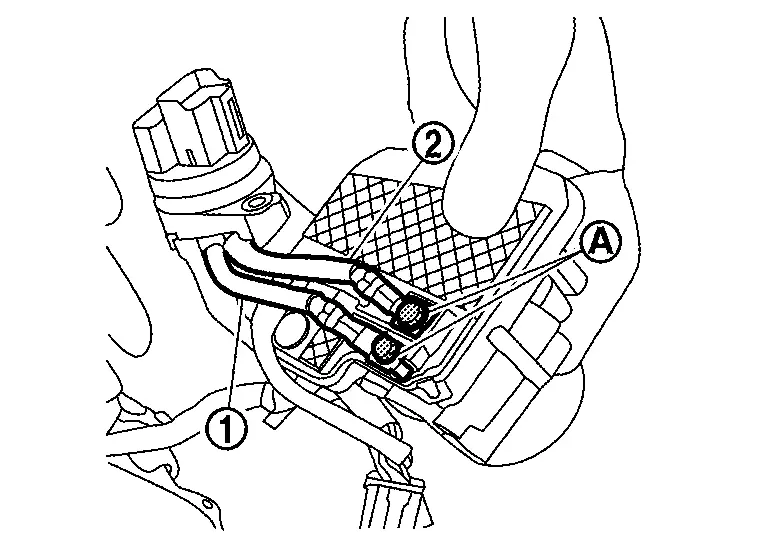 2
A
1