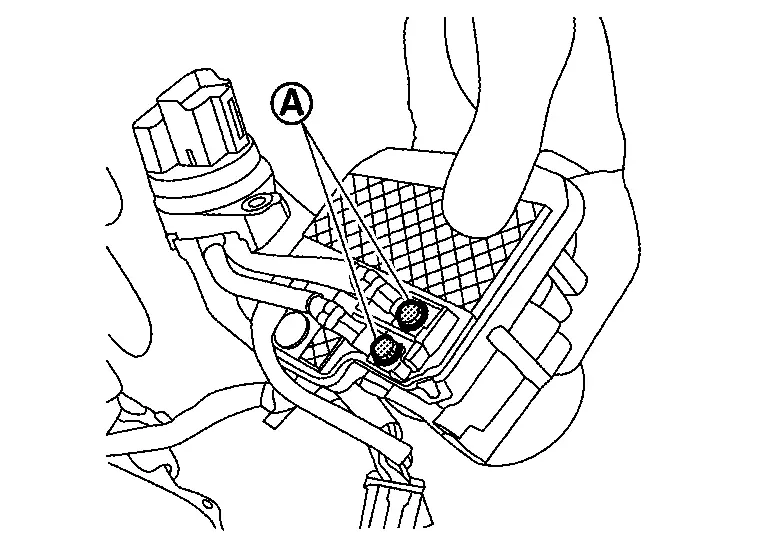 A