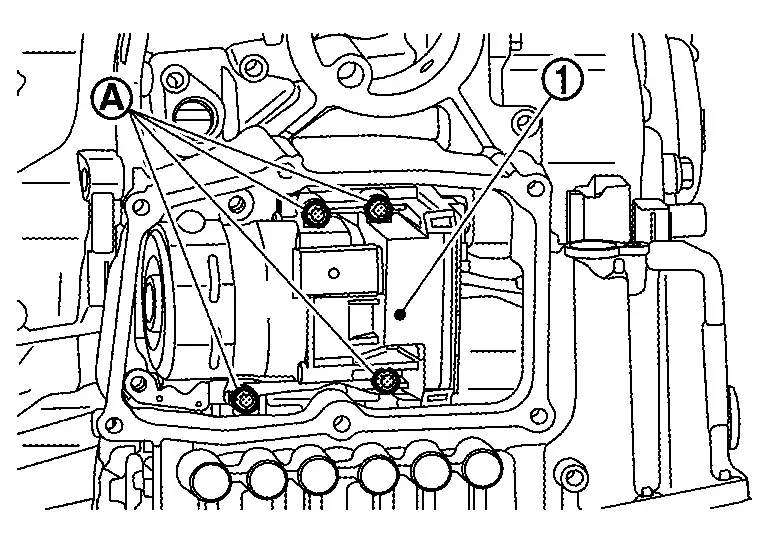 A
1