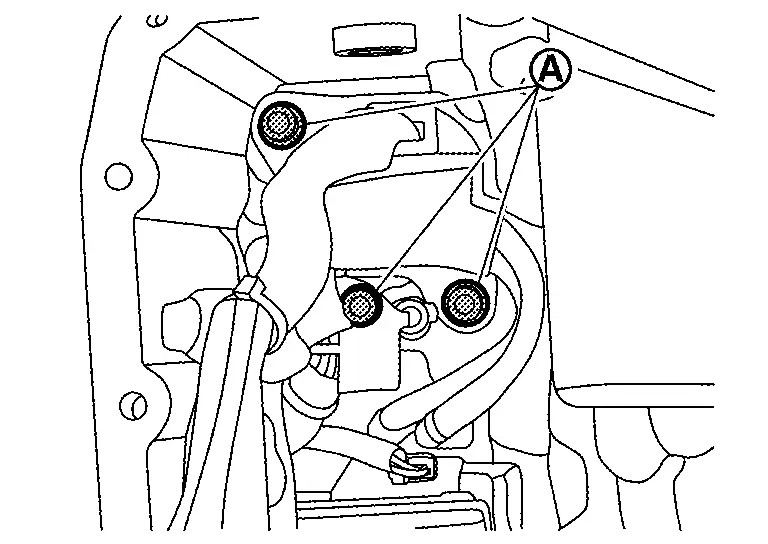 A